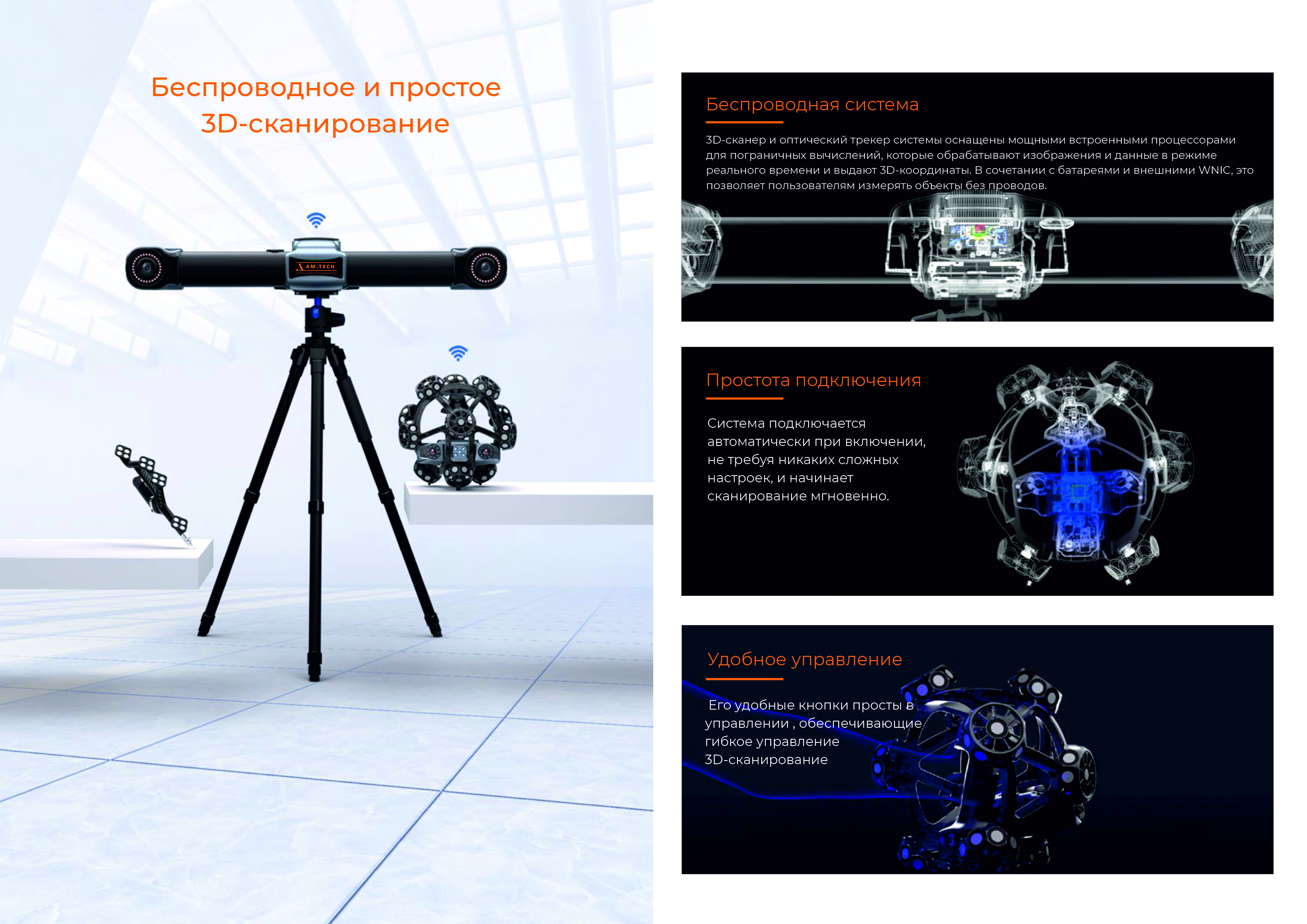 Беспроводное и простое 3D-сканирование

AM.TECH

Беспроводная система

3D-сканер и оптический трекер системы оснащены мощными встроенными процессорами для пограничных вычислений, которые обрабатывают изображения и данные в режиме реального времени и выдают 3D-координаты. В сочетании с батареями и внешними WNIC, это позволяет пользователям измерять объекты без проводов.

Простота подключения

Система подключается автоматически при включении, не требуя никаких сложных настроек, и начинает сканирование мгновенно.

Удобное управление

Его удобные кнопки просты в управлении , обеспечивающие гибкое управление 3D-сканирование