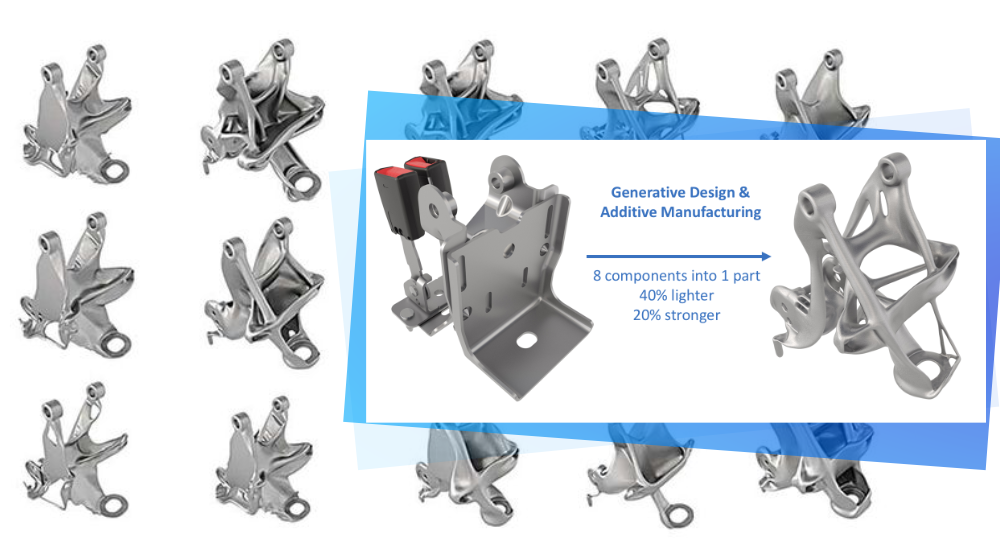 Generative Design & Additive Manufacturing

8 components into 1 part
40% lighter
20% stronger